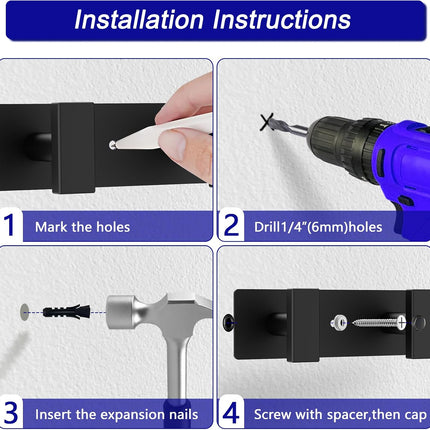 Installation Instructions

1 Mark the holes

2 Drill1/4"(6mm)holes

3 Insert the expansion nails

4 Screw with spacer,then cap