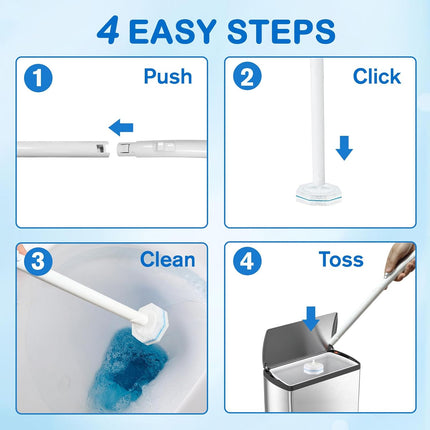 4 EASY STEPS

1 Push

2 Click

3 Clean

4 Toss