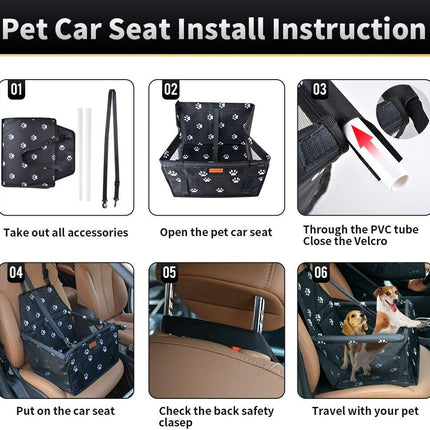 Pet Car Seat Install Instruction

01

Take out all accessories

02

Open the pet car seat

03

Through the PVC tube
Close the Velcro

04

Put on the car seat

05

Check the back safety clasep

06

Travel with your pet