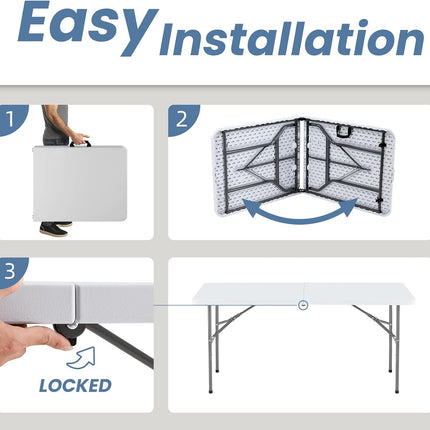 Easy Installation

1

2

3

LOCKED