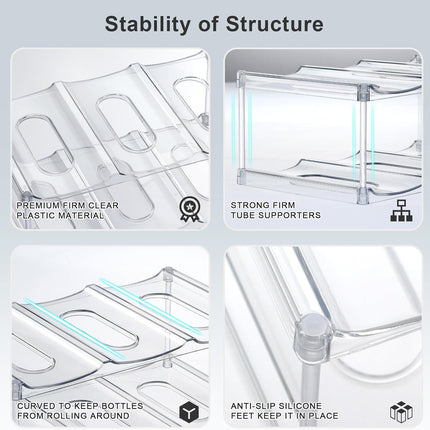 Stability of Structure

PREMIUM FIRM CLEAR
PLASTIC MATERIAL

STRONG FIRM
TUBE SUPPORTERS

CURVED TO KEEP BOTTLES
FROM ROLLING AROUND

ANTI-SLIP SILICONE
FEET KEEP IT IN PLACE